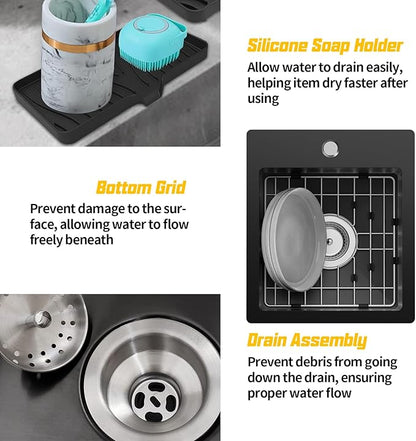 Silicone Soap Holder

Allow water to drain easily, helping item dry faster after using

Bottom Grid

Prevent damage to the surface, allowing water to flow freely beneath

Drain Assembly

Prevent debris from going down the drain, ensuring proper water flow